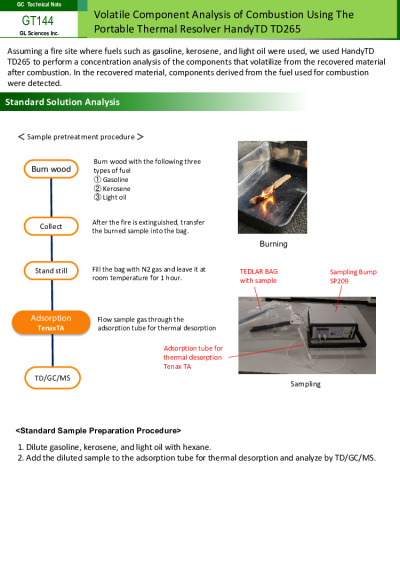 GC Technical Note
GT144
GL Sciences Inc.

Volatile Component Analysis of Combustion Using The Portable Thermal Resolver HandyTD TD265

Assuming a fire site where fuels such as gasoline, kerosene, and light oil were used, we used HandyTD TD265 to perform a concentration analysis of the components that volatilize from the recovered material after combustion. In the recovered material, components derived from the fuel used for combustion were detected.

Standard Solution Analysis

＜ Sample pretreatment procedure ＞

Burn wood
Burn wood with the following three types of fuel
① Gasoline
② Kerosene
③ Light oil

Collect
After the fire is extinguished, transfer the burned sample into the bag.

Stand still
Fill the bag with N2 gas and leave it at room temperature for 1 hour.

Adsorption
TenaxTA
Flow sample gas through the adsorption tube for thermal desorption

TD/GC/MS

Burning

TEDLAR BAG with sample
Sampling Bump SP209
Adsorption tube for thermal desorption Tenax TA

Sampling

<Standard Sample Preparation Procedure>

1. Dilute gasoline, kerosene, and light oil with hexane.
2. Add the diluted sample to the adsorption tube for thermal desorption and analyze by TD/GC/MS.